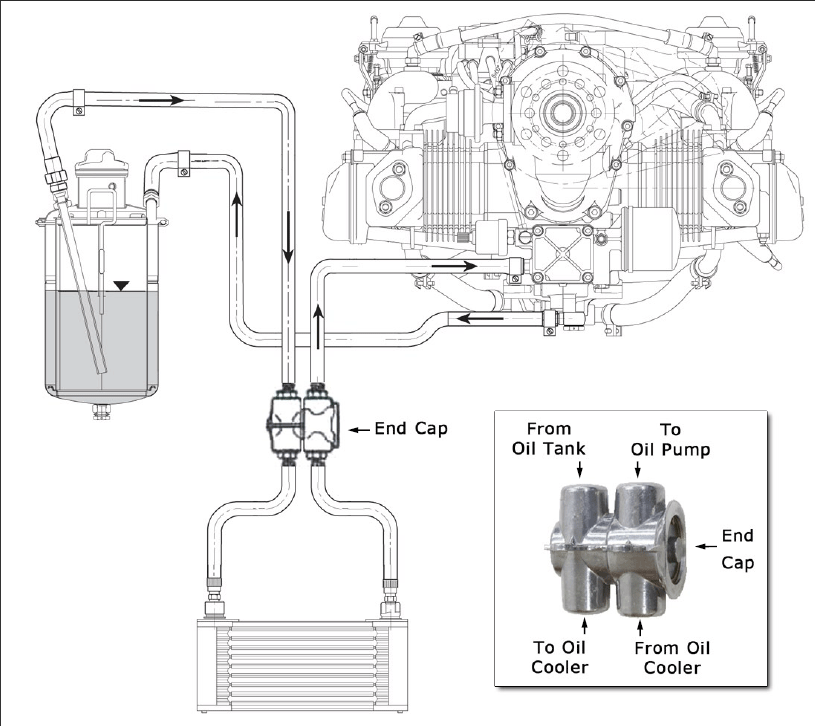 End Cap

From Oil Tank

To Oil Pump

End Cap

To Oil Cooler

From Oil Cooler